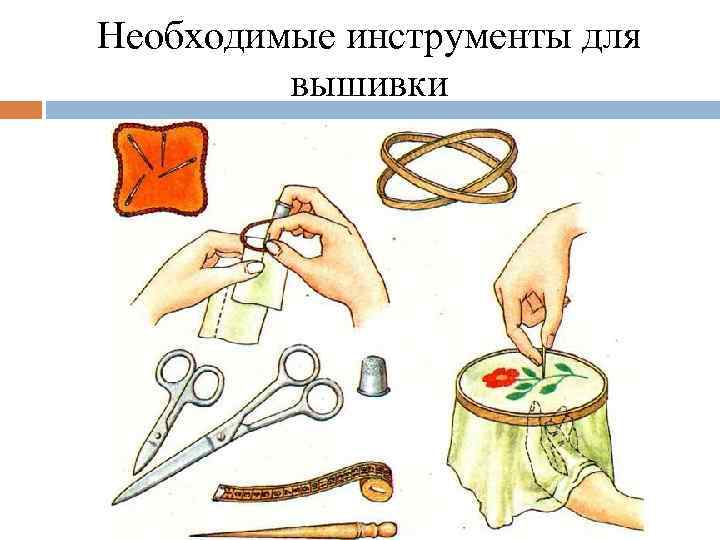 Необходимые инструменты для вышивки