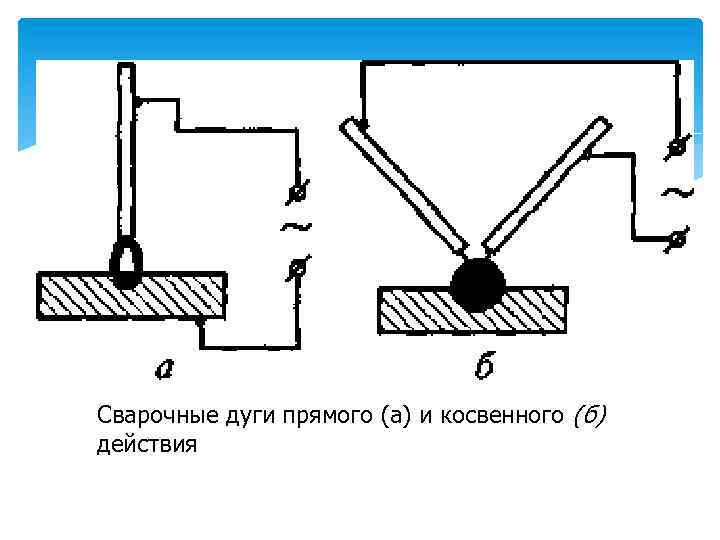 ~

~

а

б

Сварочные дуги прямого (а) и косвенного (б) действия