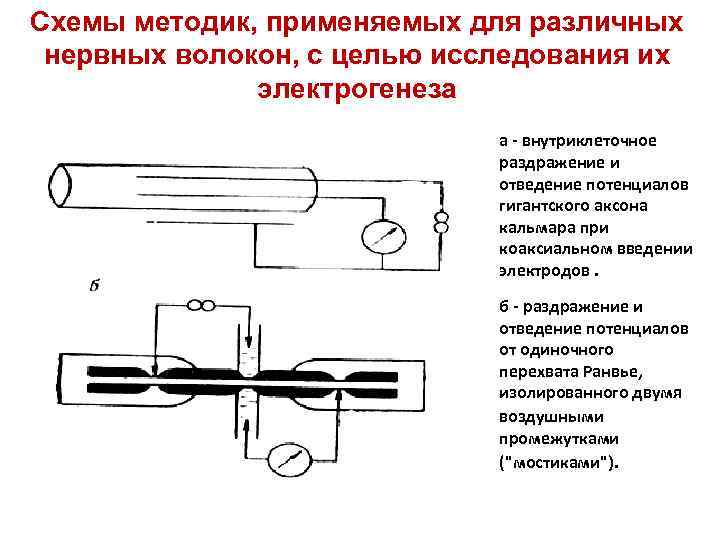 Схемы методик, применяемых для различных нервных волокон, с целью исследования их электрогенеза

б

а - внутриклеточное раздражение и отведение потенциалов гигантского аксона кальмара при коаксиальном введении электродов .

б - раздражение и отведение потенциалов от одиночного перехвата Ранвье, изолированного двумя воздушными промежутками ("мостиками").