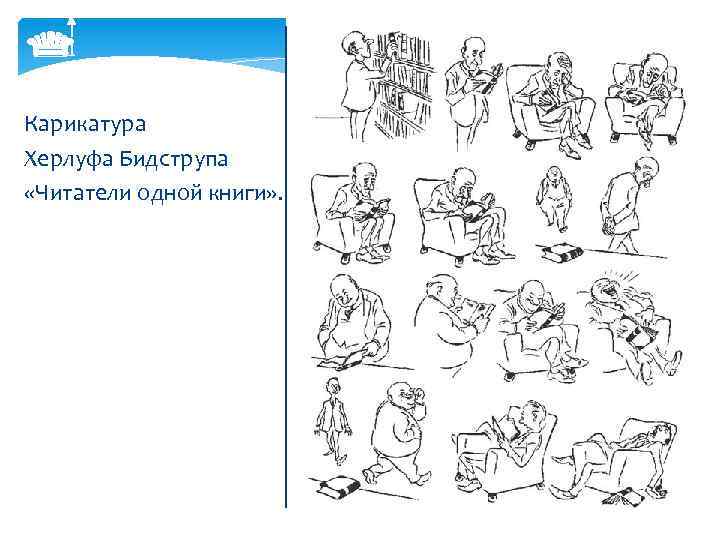 Карикатура
Херлуфа Бидструпа
«Читатели одной книги».