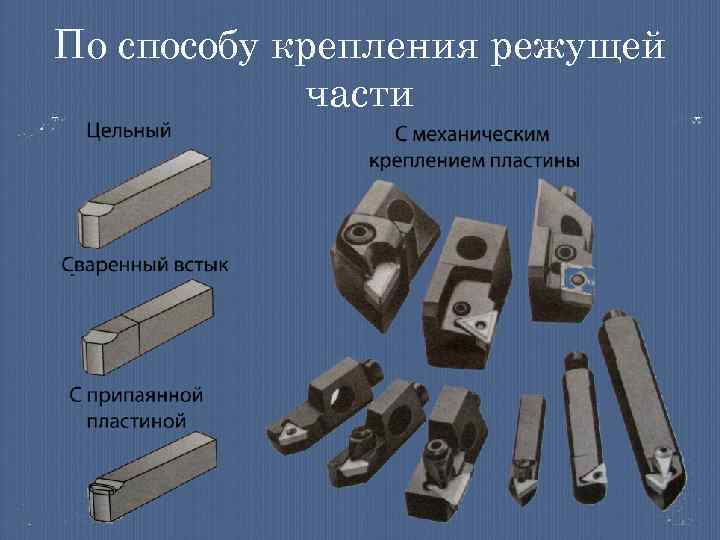 По способу крепления режущей части

Цельный

Сваренный встык

С припаянной пластиной

С механическим креплением пластины