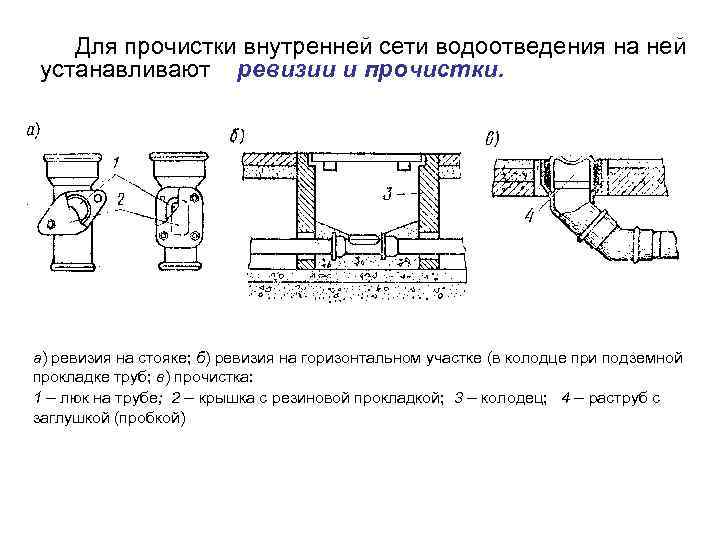 Для прочистки внутренней сети водоотведения на ней устанавливают ревизии и прочистки.

а)

1

2

б)

3

в)

4

а) ревизия на стояке; б) ревизия на горизонтальном участке (в колодце при подземной прокладке труб; в) прочистка:

1 – люк на трубе; 2 – крышка с резиновой прокладкой; 3 – колодец; 4 – раструб с заглушкой (пробкой)