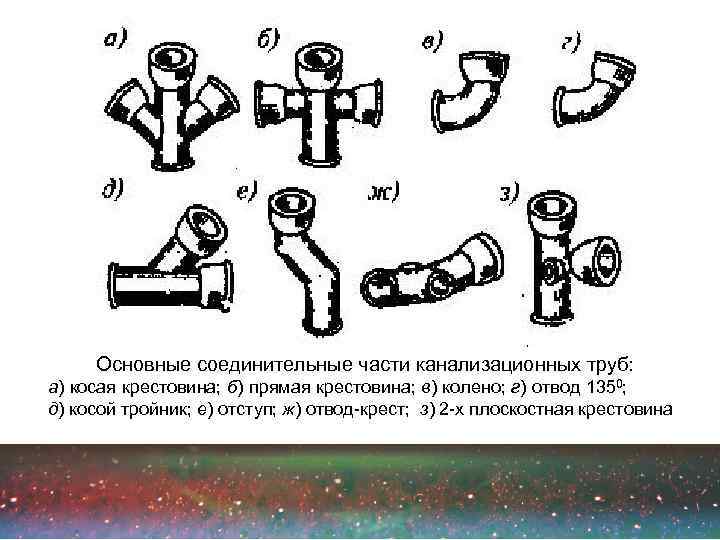 а) б) в) г)

д) е) ж) з)

Основные соединительные части канализационных труб:
а) косая крестовина; б) прямая крестовина; в) колено; г) отвод $135^0$;
д) косой тройник; е) отступ; ж) отвод-крест; з) 2-х плоскостная крестовина