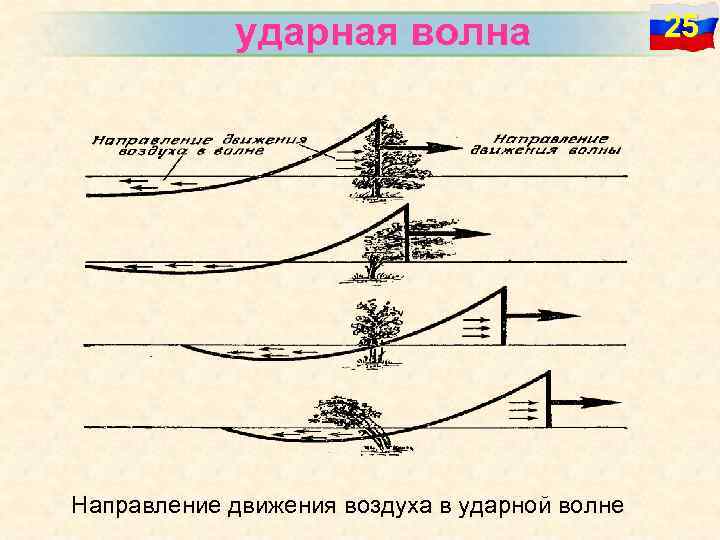 ударная волна

25

Направление движения воздуха в волне

Направление движения волны

Направление движения воздуха в ударной волне