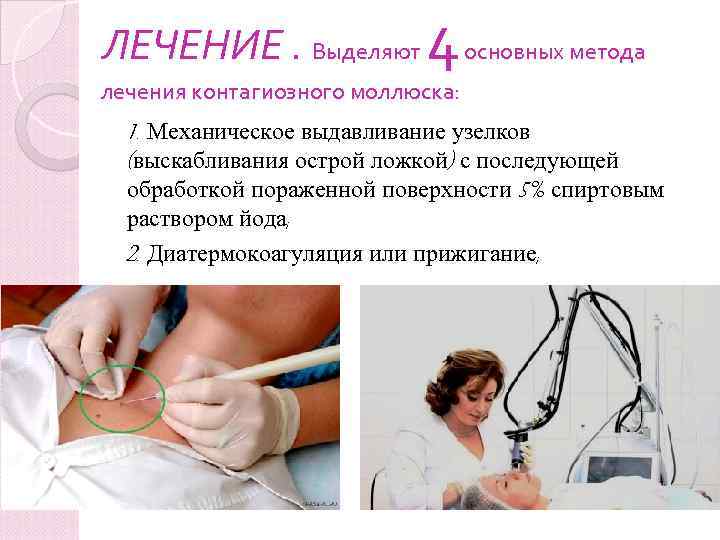 ЛЕЧЕНИЕ . Выделяют 4 основных метода лечения контагиозного моллюска:

1. Механическое выдавливание узелков (выскабливания острой ложкой) с последующей обработкой пораженной поверхности 5% спиртовым раствором йода,

2. Диатермокоагуляция или прижигание,