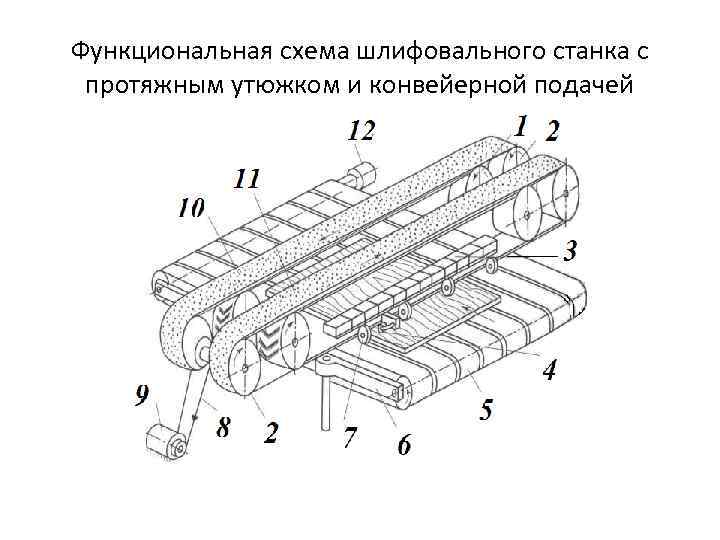 Функциональная схема шлифовального станка с протяжным утюжком и конвейерной подачей

12
1
2
11
10
3
4
5
9
8
2
7
6