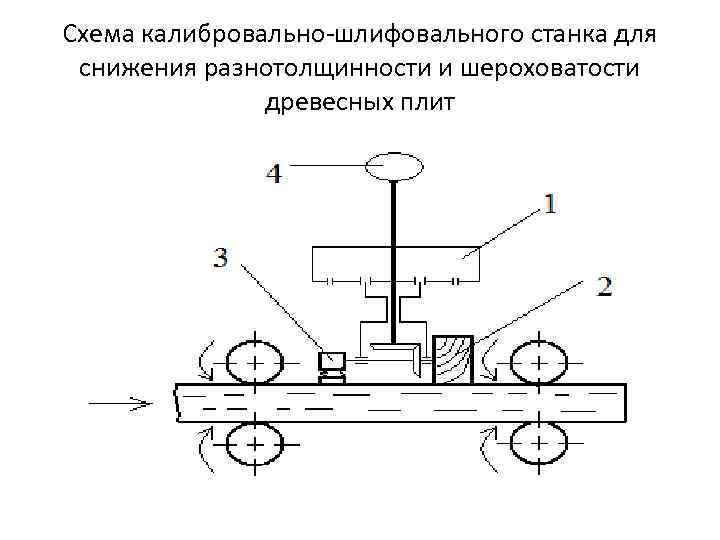 Схема калибровально-шлифовального станка для снижения разнотолщинности и шероховатости древесных плит

4

1

3

2