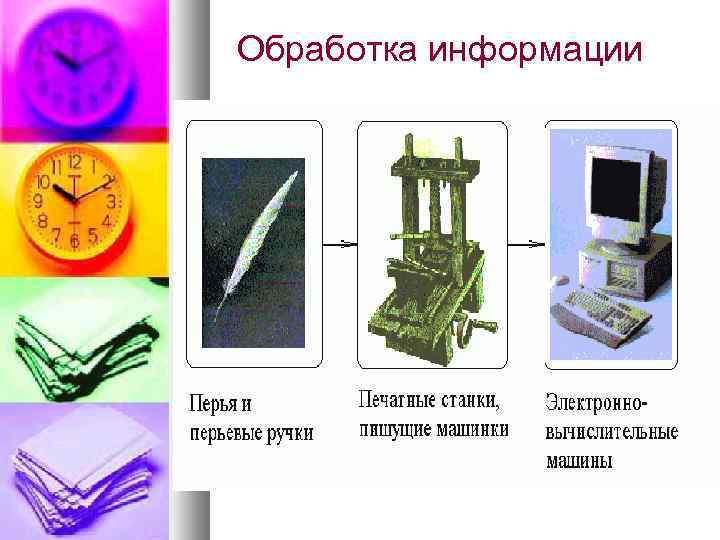 Обработка информации

Перья и перьевые ручки

Печатные станки, пишущие машинки

Электронно-вычислительные машины