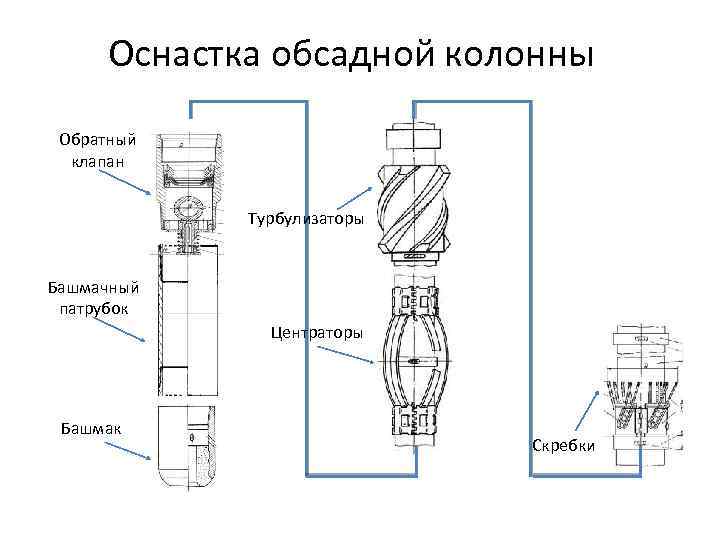 Оснастка обсадной колонны

Обратный клапан

Башмачный патрубок

Башмак

Турбулизаторы

Центраторы

Скребки