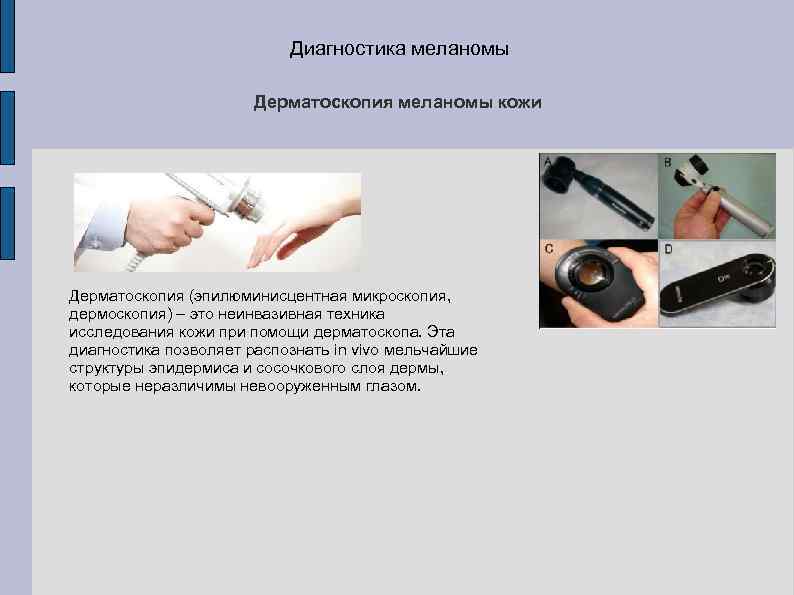 Диагностика меланомы

Дерматоскопия меланомы кожи

A

B

C

D

Дерматоскопия (эпилюминисцентная микроскопия, дермоскопия) – это неинвазивная техника исследования кожи при помощи дерматоскопа. Эта диагностика позволяет распознать in vivo мельчайшие структуры эпидермиса и сосочкового слоя дермы, которые неразличимы невооруженным глазом.