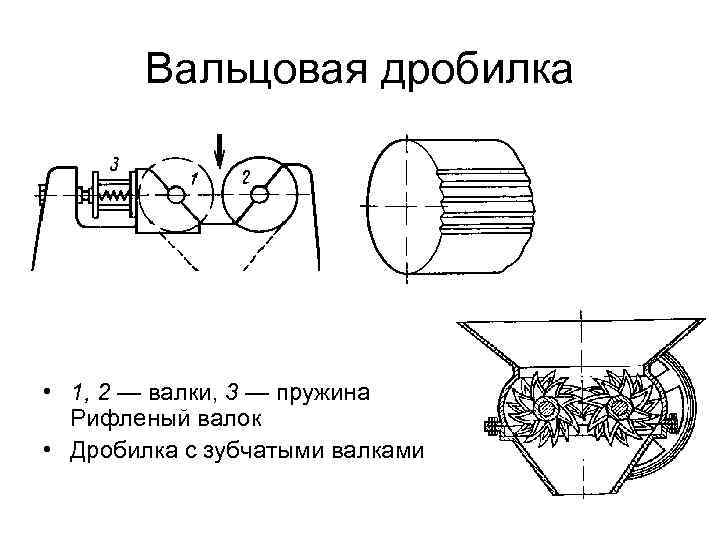 Вальцовая дробилка

3

1

2

• 1, 2 — валки, 3 — пружина
Рифленый валок

• Дробилка с зубчатыми валками