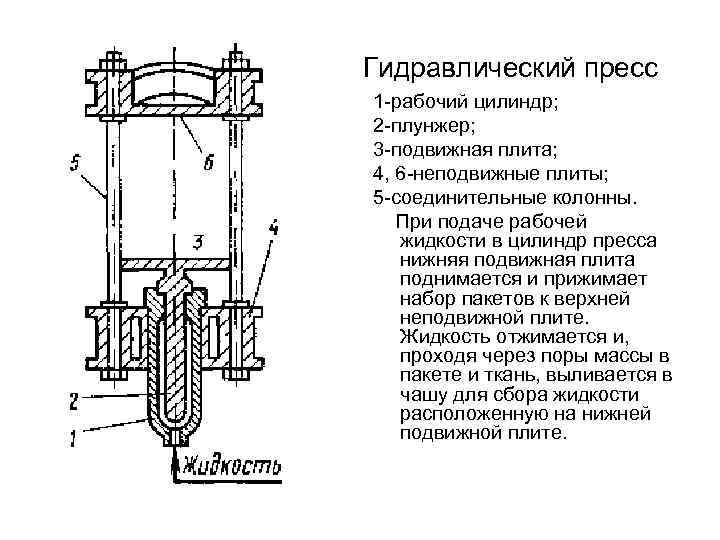 5
6
3
4
2
1
Жидкость

Гидравлический пресс

1-рабочий цилиндр;
2-плунжер;
3-подвижная плита;
4, 6-неподвижные плиты;
5-соединительные колонны.

При подаче рабочей жидкости в цилиндр пресса нижняя подвижная плита поднимается и прижимает набор пакетов к верхней неподвижной плите. Жидкость отжимается и, проходя через поры массы в пакете и ткань, выливается в чашу для сбора жидкости расположенную на нижней подвижной плите.