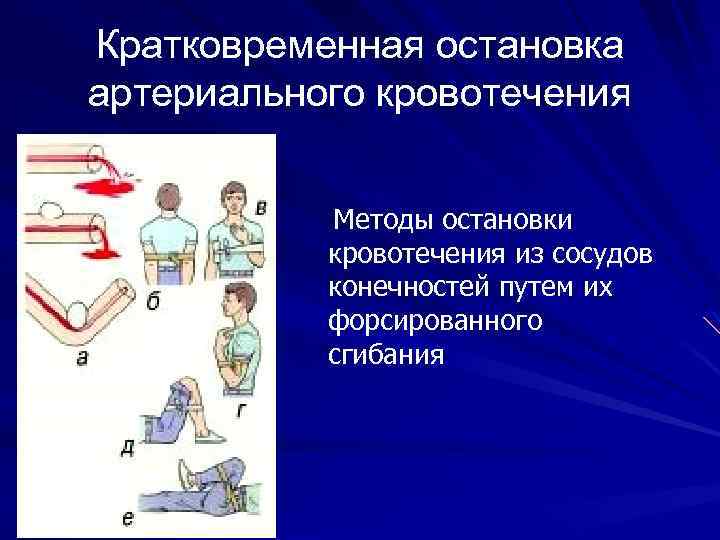 Кратковременная остановка артериального кровотечения

в

б

а

г

д

е

Методы остановки кровотечения из сосудов конечностей путем их форсированного сгибания