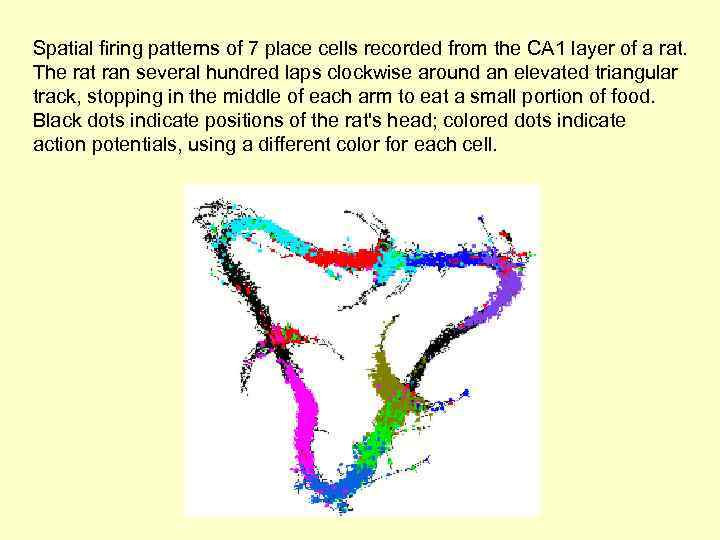 Spatial firing patterns of 7 place cells recorded from the CA1 layer of a rat. The rat ran several hundred laps clockwise around an elevated triangular track, stopping in the middle of each arm to eat a small portion of food. Black dots indicate positions of the rat's head; colored dots indicate action potentials, using a different color for each cell.