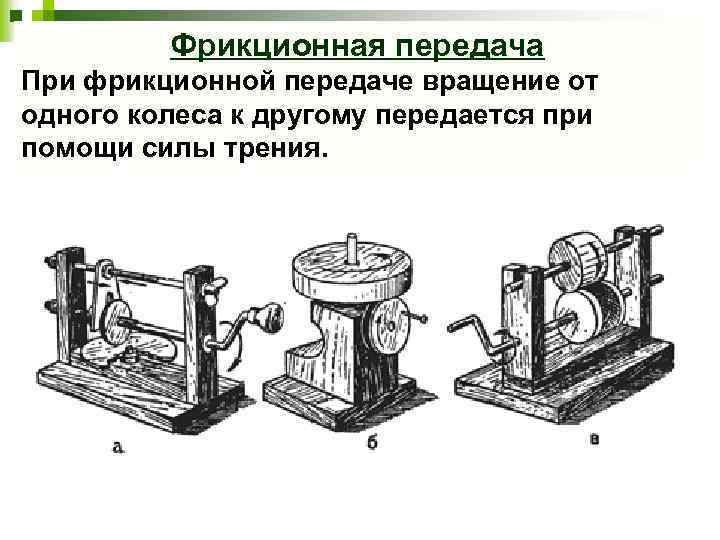 Фрикционная передача

При фрикционной передаче вращение от одного колеса к другому передается при помощи силы трения.

а

б

в