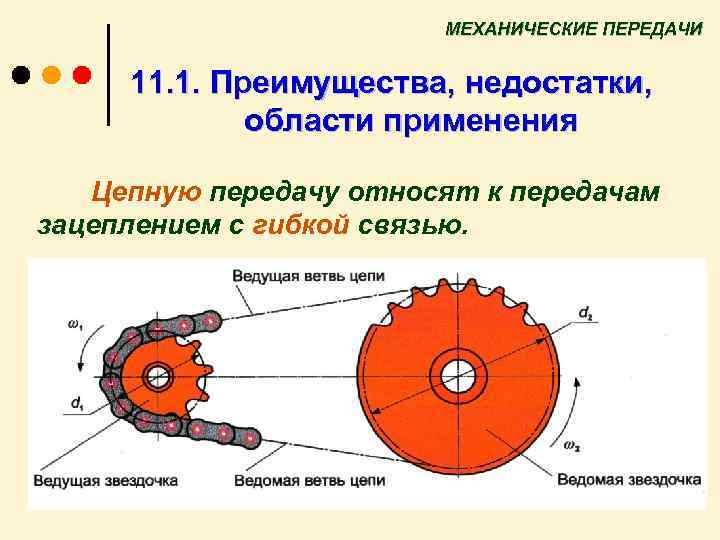 МЕХАНИЧЕСКИЕ ПЕРЕДАЧИ

11.1. Преимущества, недостатки, области применения

Цепную передачу относят к передачам зацеплением с гибкой связью.

Ведущая ветвь цепи

$\omega_1$

$d_1$

$d_2$

$\omega_2$

Ведущая звездочка

Ведомая ветвь цепи

Ведомая звездочка