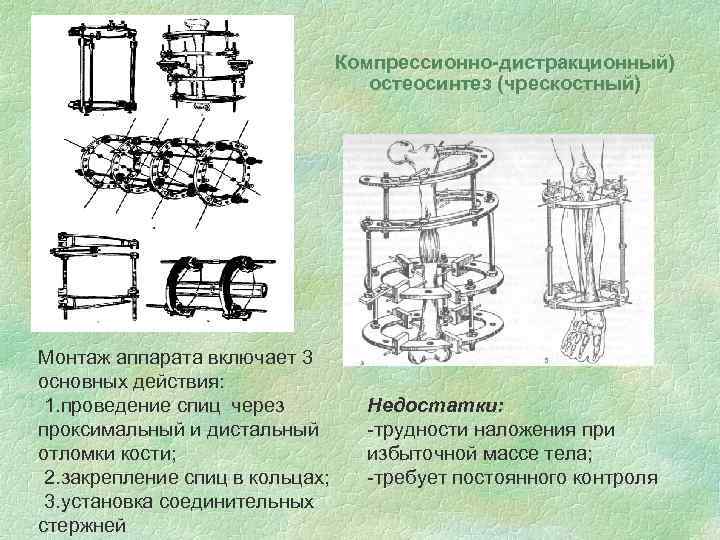 Компрессионно-дистракционный) остеосинтез (чрескостный)

Монтаж аппарата включает 3 основных действия:
1.проведение спиц через проксимальный и дистальный отломки кости;
2.закрепление спиц в кольцах;
3.установка соединительных стержней

Недостатки:
-трудности наложения при избыточной массе тела;
-требует постоянного контроля