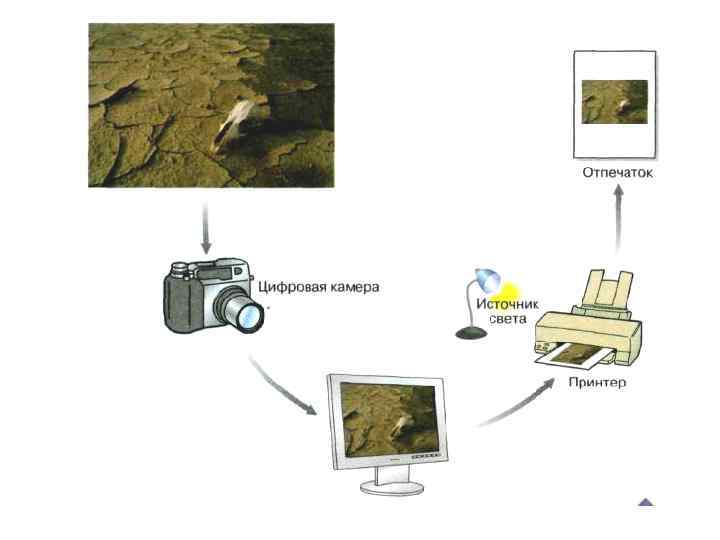 Отпечаток

Цифровая камера

Источник света

Принтер