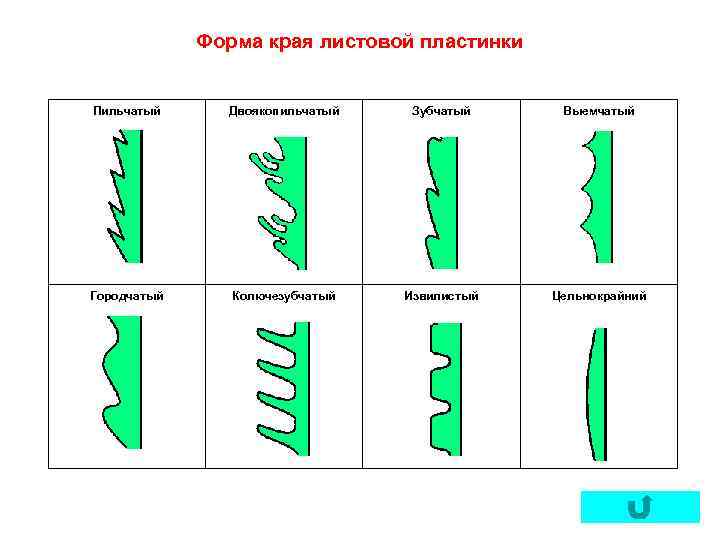 Форма края листовой пластинки

| Пильчатый | Двоякопильчатый | Зубчатый | Выемчатый |
|---|---|---|---|
| Городчатый | Колючезубчатый | Извилистый | Цельнокрайний |