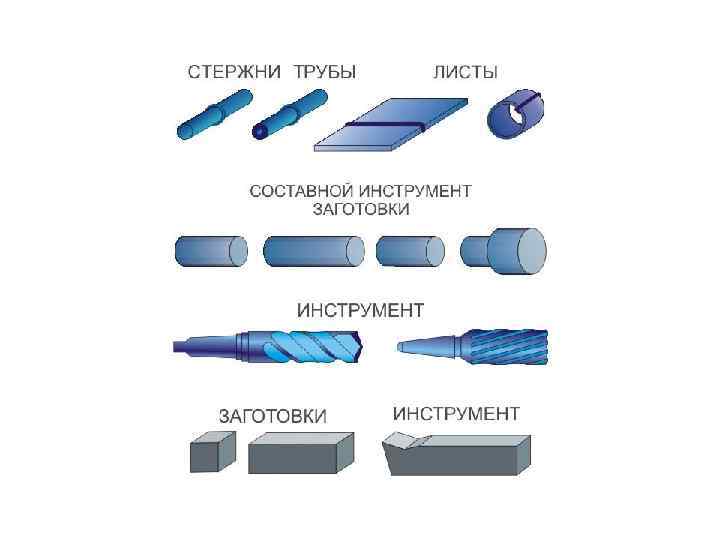 СТЕРЖНИ ТРУБЫ ЛИСТЫ

СОСТАВНОЙ ИНСТРУМЕНТ
ЗАГОТОВКИ

ИНСТРУМЕНТ

ЗАГОТОВКИ ИНСТРУМЕНТ