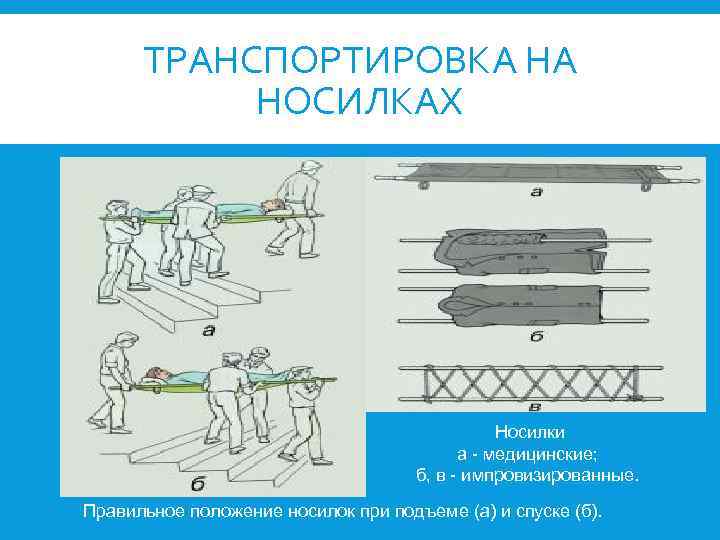 ТРАНСПОРТИРОВКА НА НОСИЛКАХ

а

б

а

б

в

Носилки
а - медицинские;
б, в - импровизированные.

Правильное положение носилок при подъеме (а) и спуске (б).