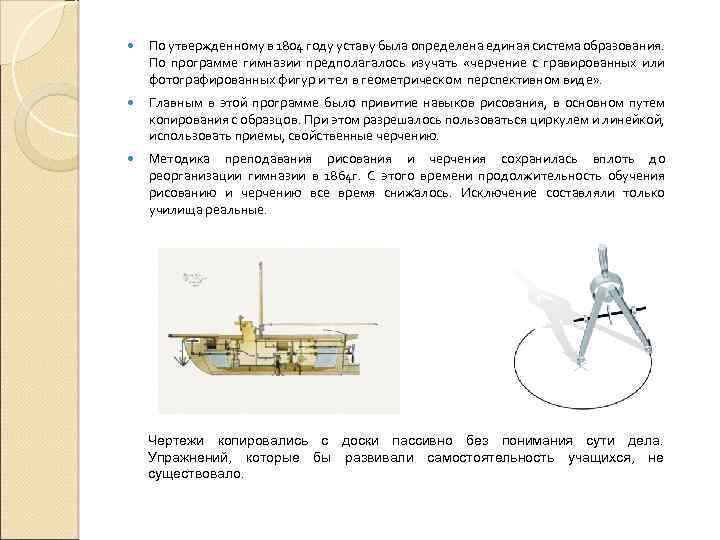 По утвержденному в 1804 году уставу была определена единая система образования. По программе гимназии предполагалось изучать «черчение с гравированных или фотографированных фигур и тел в геометрическом перспективном виде».

Главным в этой программе было привитие навыков рисования, в основном путем копирования с образцов. При этом разрешалось пользоваться циркулем и линейкой, использовать приемы, свойственные черчению.

Методика преподавания рисования и черчения сохранилась вплоть до реорганизации гимназии в 1864г. С этого времени продолжительность обучения рисованию и черчению все время снижалось. Исключение составляли только училища реальные.

Чертежи копировались с доски пассивно без понимания сути дела. Упражнений, которые бы развивали самостоятельность учащихся, не существовало.