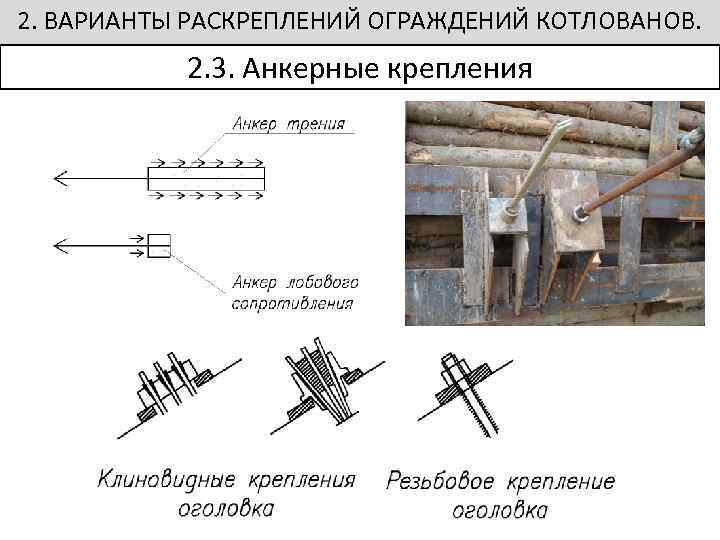 2. ВАРИАНТЫ РАСКРЕПЛЕНИЙ ОГРАЖДЕНИЙ КОТЛОВАНОВ.

2.3. Анкерные крепления

Анкер трения

Анкер лобового сопротивления

Клиновидные крепления оголовка

Резьбовое крепление оголовка