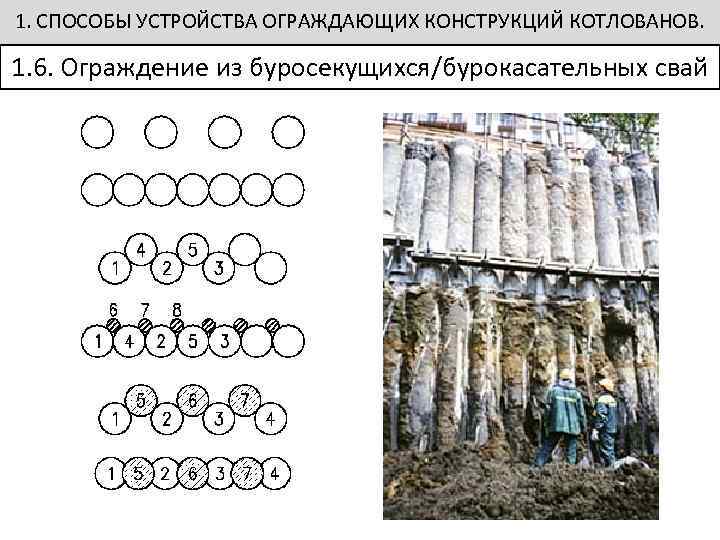 1. СПОСОБЫ УСТРОЙСТВА ОГРАЖДАЮЩИХ КОНСТРУКЦИЙ КОТЛОВАНОВ.

1.6. Ограждение из буросекущихся/бурокасательных свай

4 5
1 2 3

6 7 8
1 4 2 5 3

5 6 7
1 2 3 4

1 5 2 6 3 7 4