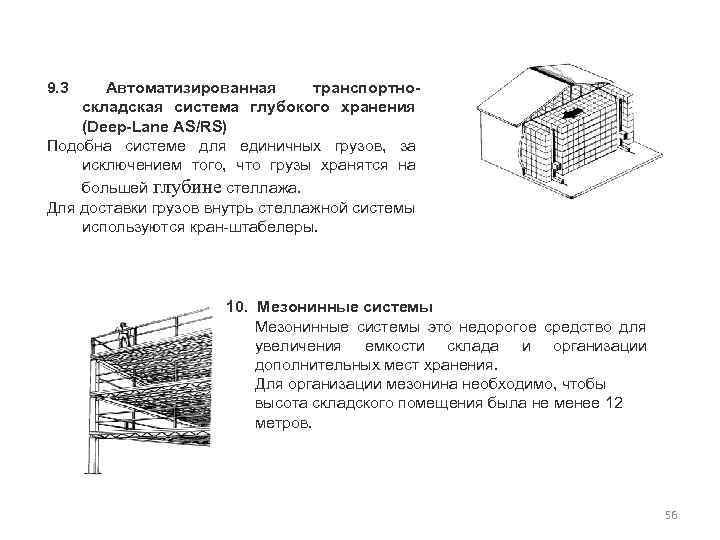 9.3 Автоматизированная транспортно-складская система глубокого хранения (Deep-Lane AS/RS)

Подобна системе для единичных грузов, за исключением того, что грузы хранятся на большей глубине стеллажа.

Для доставки грузов внутрь стеллажной системы используются кран-штабелеры.

10. Мезонинные системы

Мезонинные системы это недорогое средство для увеличения емкости склада и организации дополнительных мест хранения.

Для организации мезонина необходимо, чтобы высота складского помещения была не менее 12 метров.

56