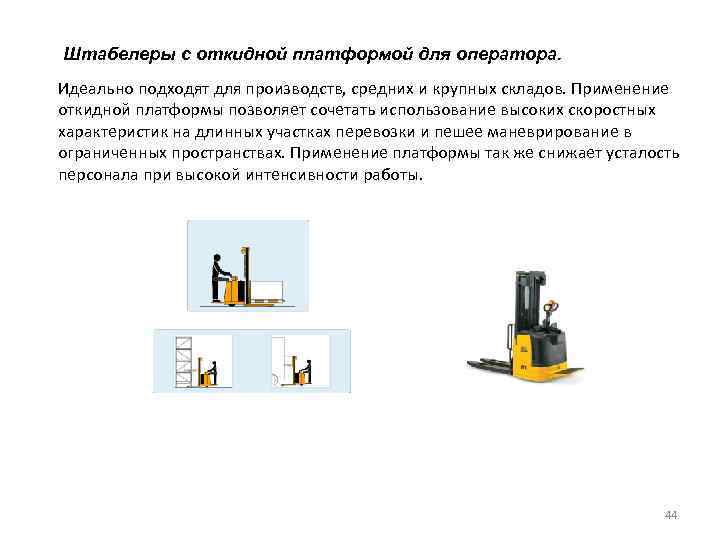 Штабелеры с откидной платформой для оператора.

Идеально подходят для производств, средних и крупных складов. Применение откидной платформы позволяет сочетать использование высоких скоростных характеристик на длинных участках перевозки и пешее маневрирование в ограниченных пространствах. Применение платформы так же снижает усталость персонала при высокой интенсивности работы.

44