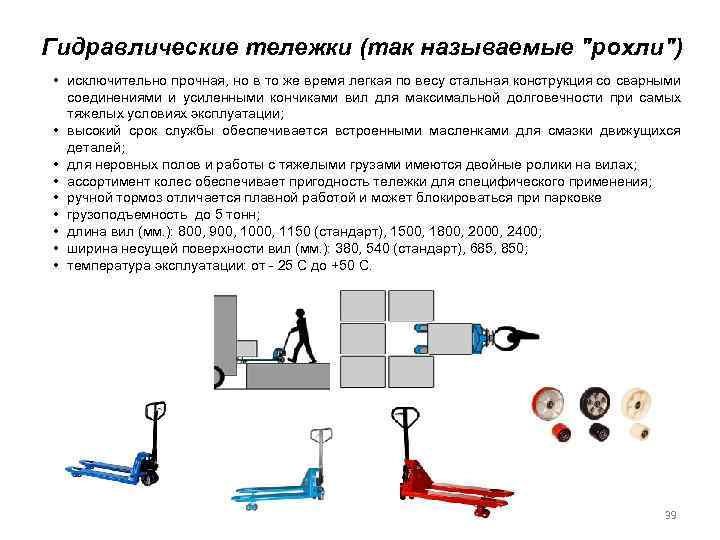 Гидравлические тележки (так называемые "рохли")

• исключительно прочная, но в то же время легкая по весу стальная конструкция со сварными соединениями и усиленными кончиками вил для максимальной долговечности при самых тяжелых условиях эксплуатации;
• высокий срок службы обеспечивается встроенными масленками для смазки движущихся деталей;
• для неровных полов и работы с тяжелыми грузами имеются двойные ролики на вилах;
• ассортимент колес обеспечивает пригодность тележки для специфического применения;
• ручной тормоз отличается плавной работой и может блокироваться при парковке
• грузоподъемность до 5 тонн;
• длина вил (мм.): 800, 900, 1000, 1150 (стандарт), 1500, 1800, 2000, 2400;
• ширина несущей поверхности вил (мм.): 380, 540 (стандарт), 685, 850;
• температура эксплуатации: от - 25 С до +50 С.

39