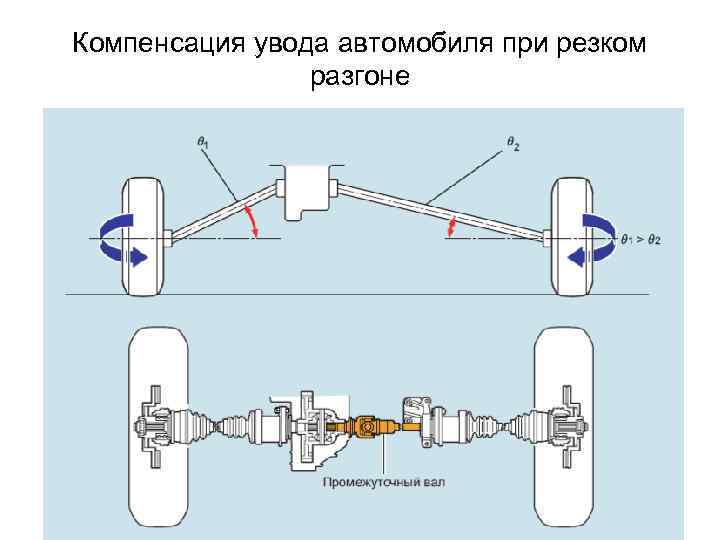 Компенсация увода автомобиля при резком разгоне

$\theta_1$

$\theta_2$

$\theta_1 > \theta_2$

Промежуточный вал