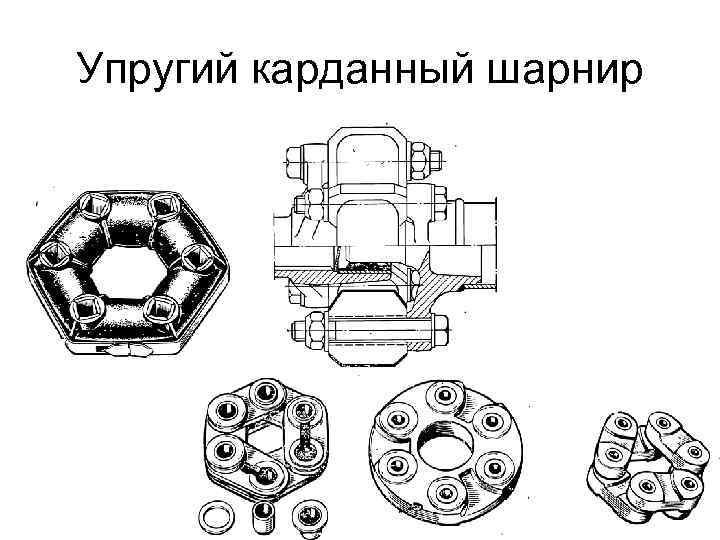 Упругий карданный шарнир