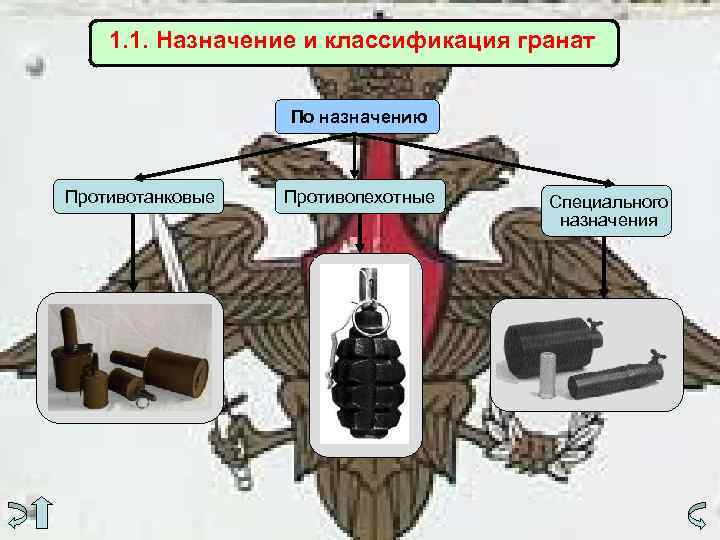 1.1. Назначение и классификация гранат

По назначению

Противотанковые

Противопехотные

Специального назначения