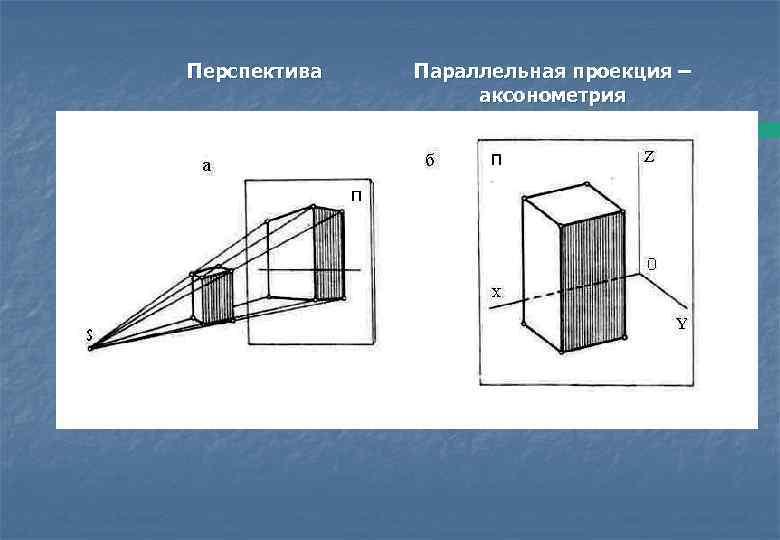 Перспектива

Параллельная проекция – аксонометрия

а

П

S

б

П

Z

0

X

Y