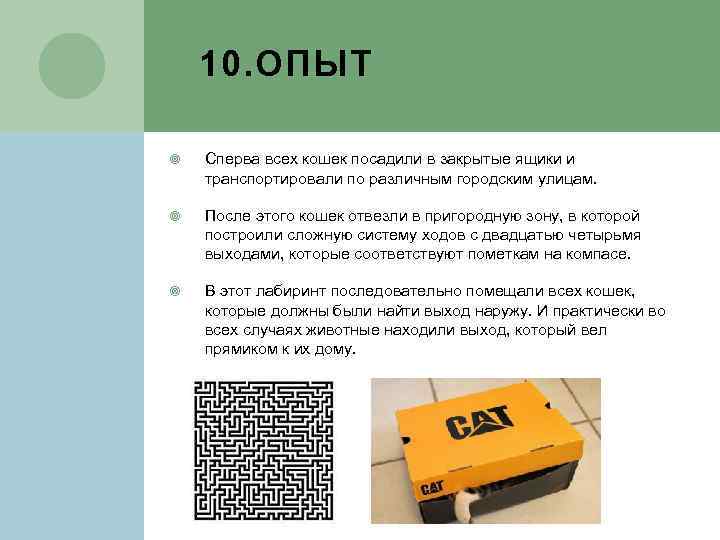 10.ОПЫТ

Сперва всех кошек посадили в закрытые ящики и транспортировали по различным городским улицам.

После этого кошек отвезли в пригородную зону, в которой построили сложную систему ходов с двадцатью четырьмя выходами, которые соответствуют пометкам на компасе.

В этот лабиринт последовательно помещали всех кошек, которые должны были найти выход наружу. И практически во всех случаях животные находили выход, который вел прямиком к их дому.

CAT

CAT