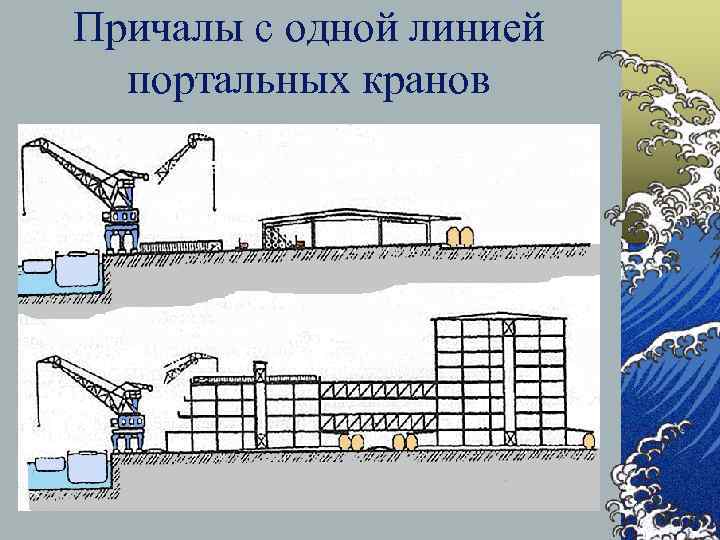 Причалы с одной линией портальных кранов