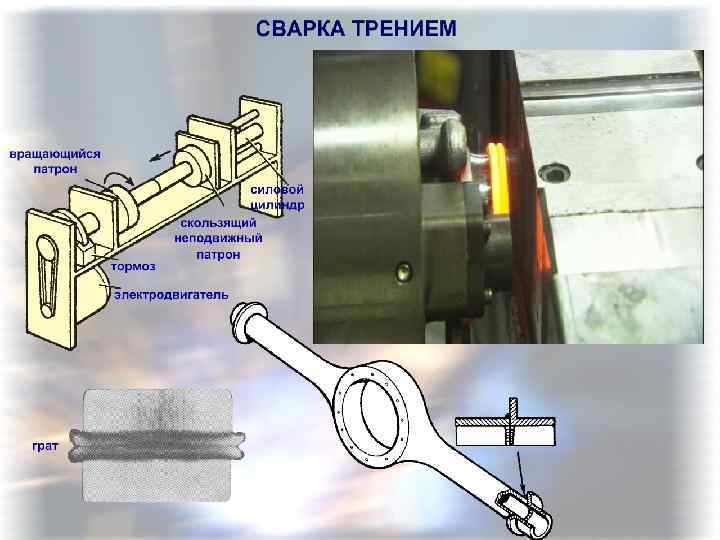 СВАРКА ТРЕНИЕМ

вращающийся патрон

силовой цилиндр

скользящий неподвижный патрон

тормоз

электродвигатель

грат