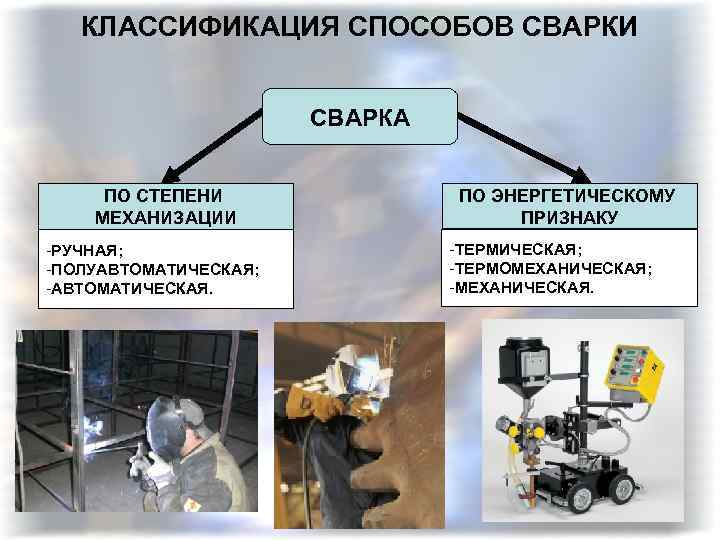 КЛАССИФИКАЦИЯ СПОСОБОВ СВАРКИ

СВАРКА

ПО СТЕПЕНИ МЕХАНИЗАЦИИ

-РУЧНАЯ;
-ПОЛУАВТОМАТИЧЕСКАЯ;
-АВТОМАТИЧЕСКАЯ.

ПО ЭНЕРГЕТИЧЕСКОМУ ПРИЗНАКУ

-ТЕРМИЧЕСКАЯ;
-ТЕРМОМЕХАНИЧЕСКАЯ;
-МЕХАНИЧЕСКАЯ.