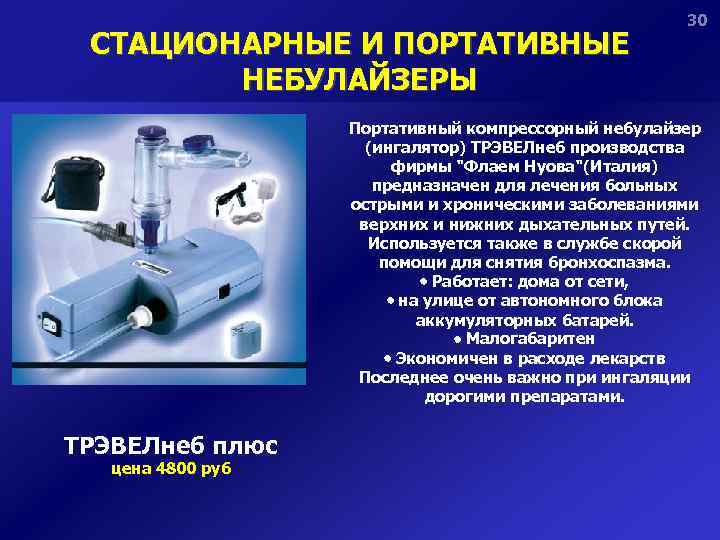 30

СТАЦИОНАРНЫЕ И ПОРТАТИВНЫЕ НЕБУЛАЙЗЕРЫ

Портативный компрессорный небулайзер (ингалятор) ТРЭВЕЛнеб производства фирмы "Флаем Нуова"(Италия) предназначен для лечения больных острыми и хроническими заболеваниями верхних и нижних дыхательных путей. Используется также в службе скорой помощи для снятия бронхоспазма.
• Работает: дома от сети,
• на улице от автономного блока аккумуляторных батарей.
• Малогабаритен
• Экономичен в расходе лекарств
Последнее очень важно при ингаляции дорогими препаратами.

ТРЭВЕЛнеб плюс
цена 4800 руб