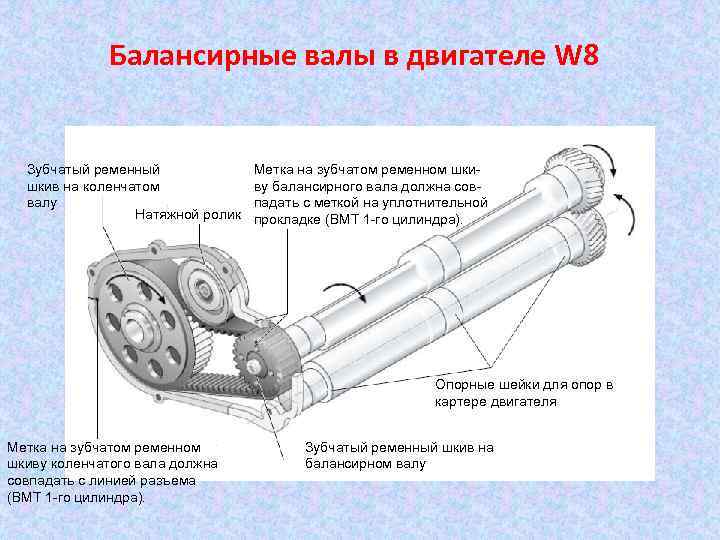 Балансирные валы в двигателе W8

Зубчатый ременный шкив на коленчатом валу

Натяжной ролик

Метка на зубчатом ременном шкиву балансирного вала должна совпадать с меткой на уплотнительной прокладке (ВМТ 1-го цилиндра).

Опорные шейки для опор в картере двигателя

Метка на зубчатом ременном шкиву коленчатого вала должна совпадать с линией разъема (ВМТ 1-го цилиндра).

Зубчатый ременный шкив на балансирном валу