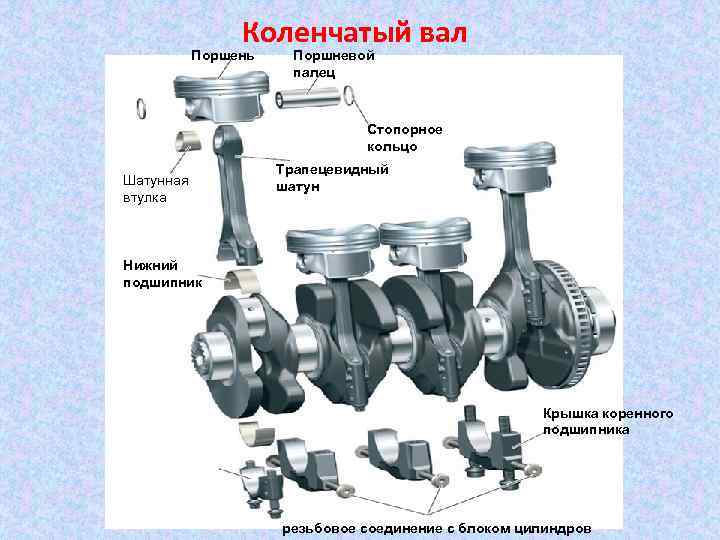 Коленчатый вал

Поршень

Поршневой палец

Стопорное кольцо

Шатунная втулка

Трапецевидный шатун

Нижний подшипник

Крышка коренного подшипника

резьбовое соединение с блоком цилиндров