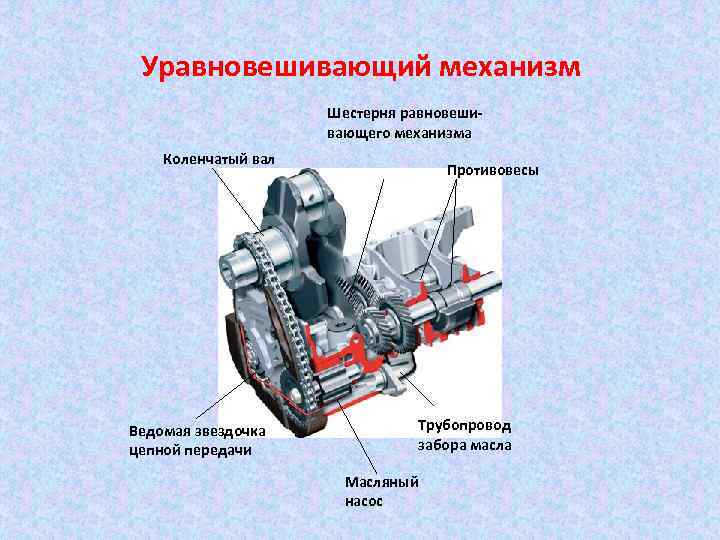 Уравновешивающий механизм

Шестерня равновешивающего механизма

Коленчатый вал

Противовесы

Ведомая звездочка цепной передачи

Трубопровод забора масла

Масляный насос