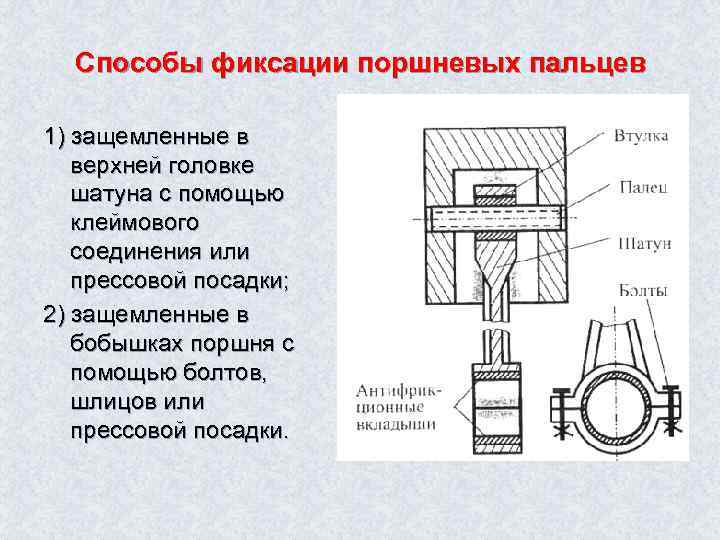 Способы фиксации поршневых пальцев

1) защемленные в верхней головке шатуна с помощью клеймового соединения или прессовой посадки;

2) защемленные в бобышках поршня с помощью болтов, шлицов или прессовой посадки.

Втулка

Палец

Шатун

Болты

Антифрикционные вкладыши