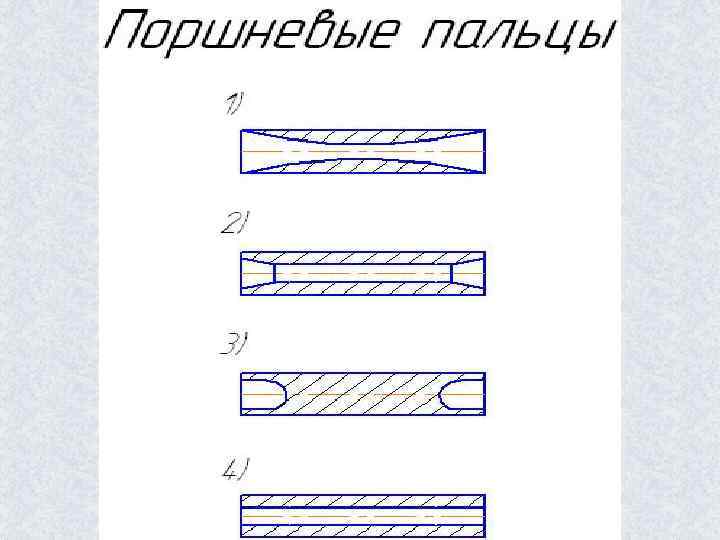 Поршневые пальцы

1)

2)

3)

4)