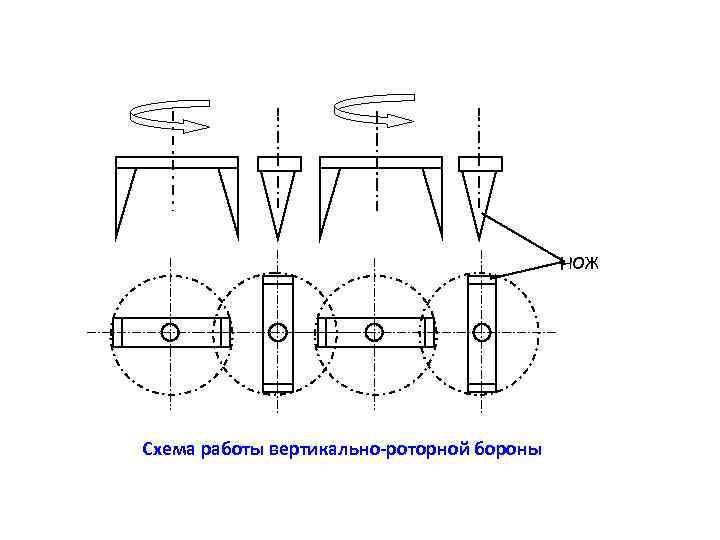 нож

Схема работы вертикально-роторной бороны