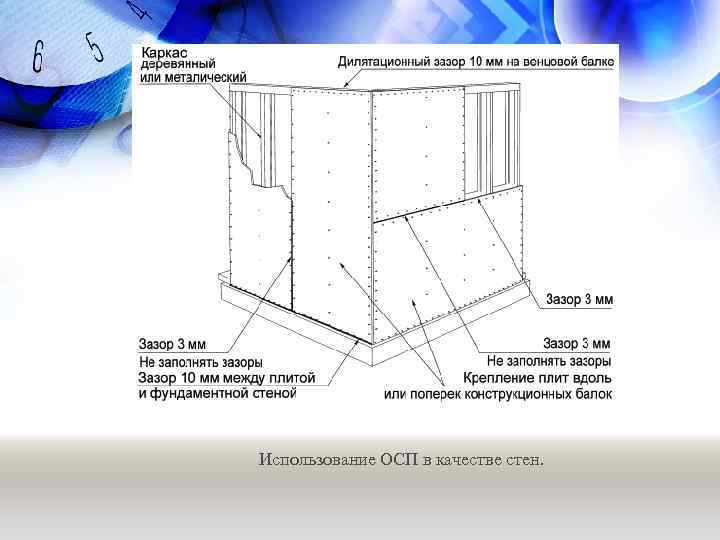 6 5 4

Каркас деревянный или металический

Дилятационный зазор 10 мм на венцовой балке

Зазор 3 мм

Зазор 3 мм
Не заполнять зазоры
Зазор 10 мм между плитой и фундаментной стеной

Зазор 3 мм
Не заполнять зазоры
Крепление плит вдоль или поперек конструкционных балок

Использование ОСП в качестве стен.