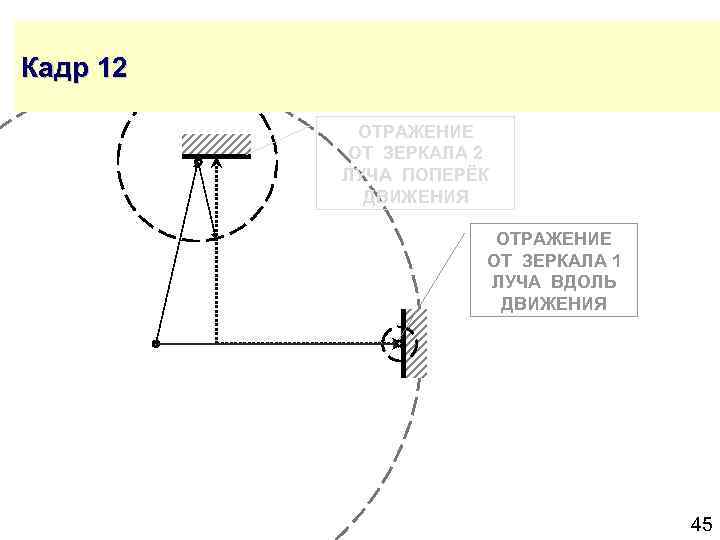 Кадр 12

ОТРАЖЕНИЕ ОТ ЗЕРКАЛА 2 ЛУЧА ПОПЕРЁК ДВИЖЕНИЯ

ОТРАЖЕНИЕ ОТ ЗЕРКАЛА 1 ЛУЧА ВДОЛЬ ДВИЖЕНИЯ

45