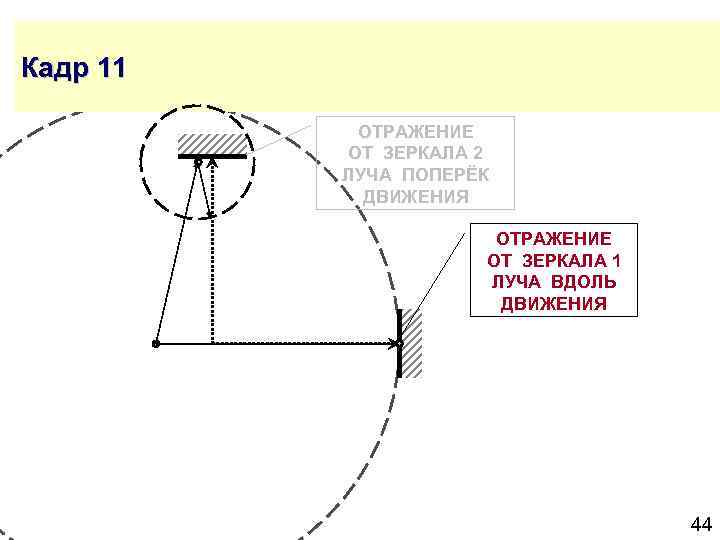 Кадр 11

ОТРАЖЕНИЕ ОТ ЗЕРКАЛА 2 ЛУЧА ПОПЕРЁК ДВИЖЕНИЯ

ОТРАЖЕНИЕ ОТ ЗЕРКАЛА 1 ЛУЧА ВДОЛЬ ДВИЖЕНИЯ

44