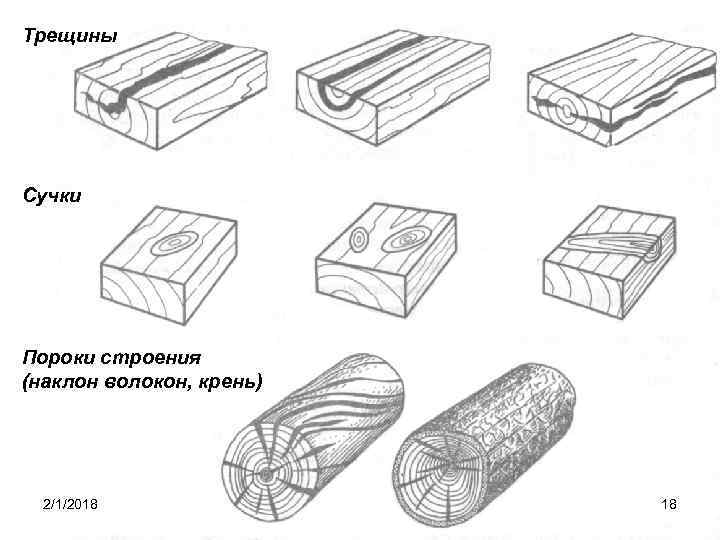 Трещины

Сучки

Пороки строения
(наклон волокон, крень)

2/1/2018

18